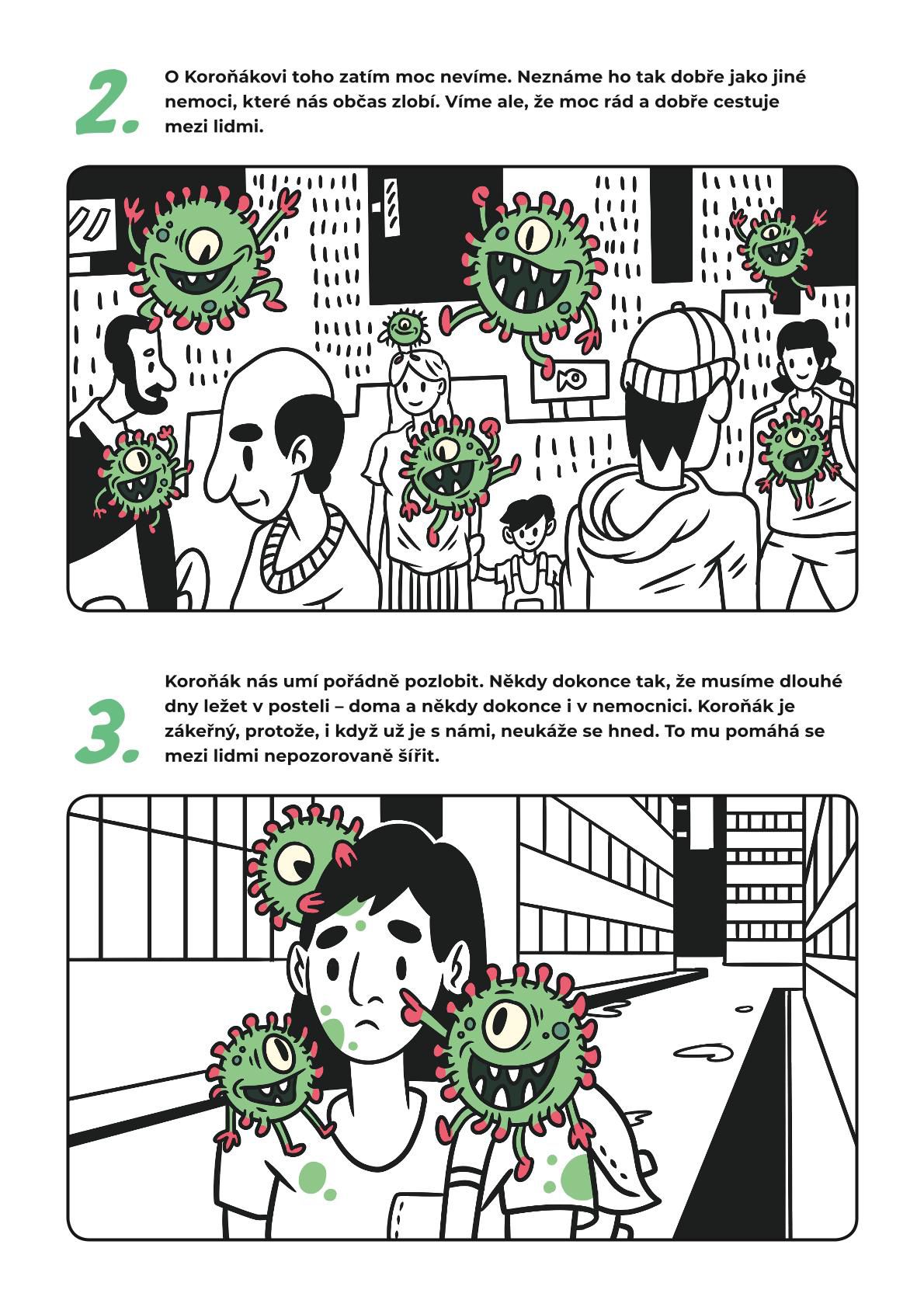 2.

O Koroňákovi toho zatím moc nevíme. Neznáme ho tak dobře jako jiné nemoci, které nás občas zlobí. Víme ale, že moc rád a dobře cestuje mezi lidmi.

3.

Koroňák nás umí pořádně pozlobit. Někdy dokonce tak, že musíme dlouhé dny ležet v posteli – doma a někdy dokonce i v nemocnici. Koroňák je zákeřný, protože, i když už je s námi, neukáže se hned. To mu pomáhá se mezi lidmi nepozorovaně šířit.